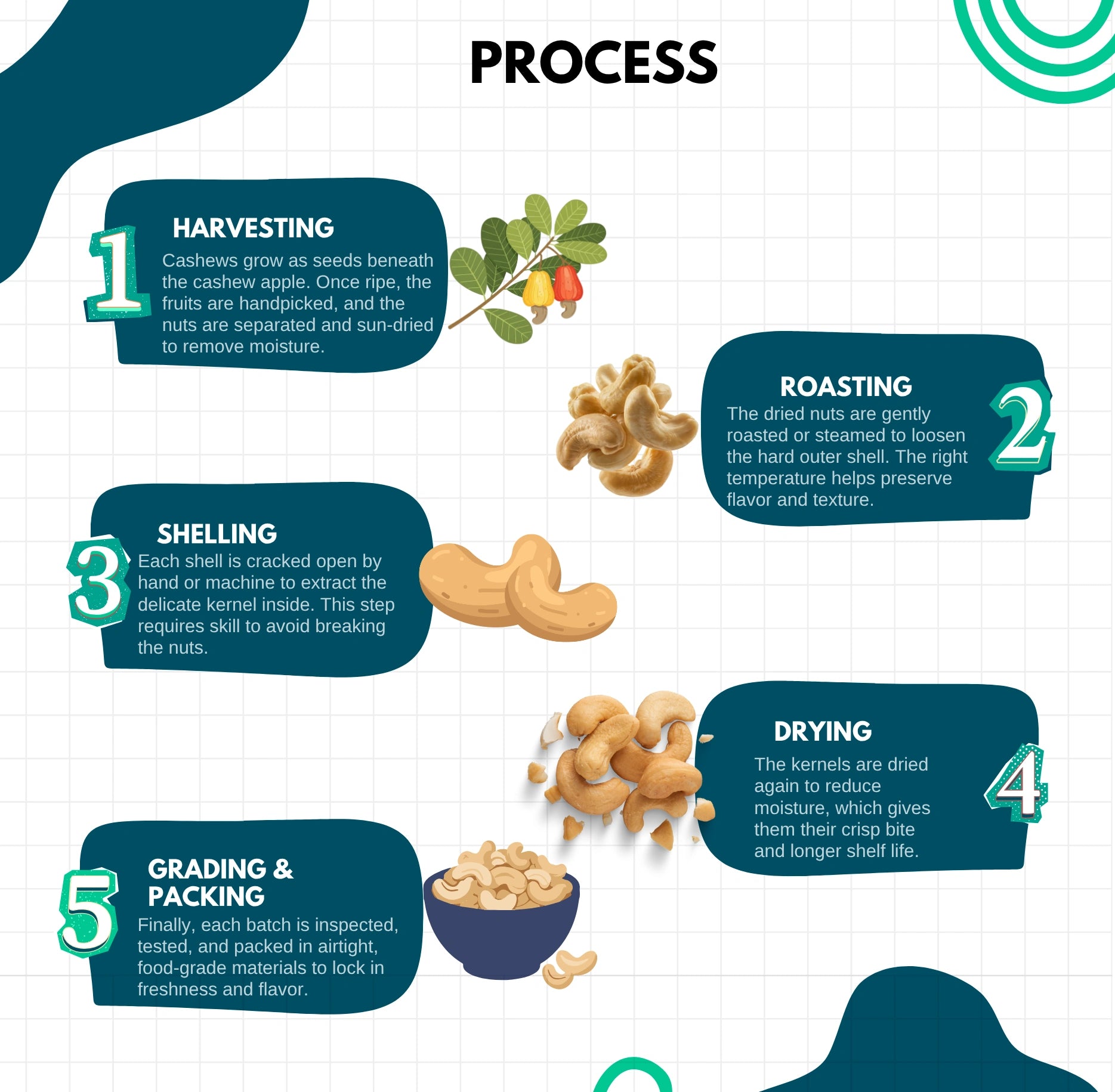 PROCESS

1
HARVESTING
Cashews grow as seeds beneath the cashew apple. Once ripe, the fruits are handpicked, and the nuts are separated and sun-dried to remove moisture.

ROASTING
The dried nuts are gently roasted or steamed to loosen the hard outer shell. The right temperature helps preserve flavor and texture.
2

3
SHELLING
Each shell is cracked open by hand or machine to extract the delicate kernel inside. This step requires skill to avoid breaking the nuts.

DRYING
The kernels are dried again to reduce moisture, which gives them their crisp bite and longer shelf life.
4

5
GRADING & PACKING
Finally, each batch is inspected, tested, and packed in airtight, food-grade materials to lock in freshness and flavor.